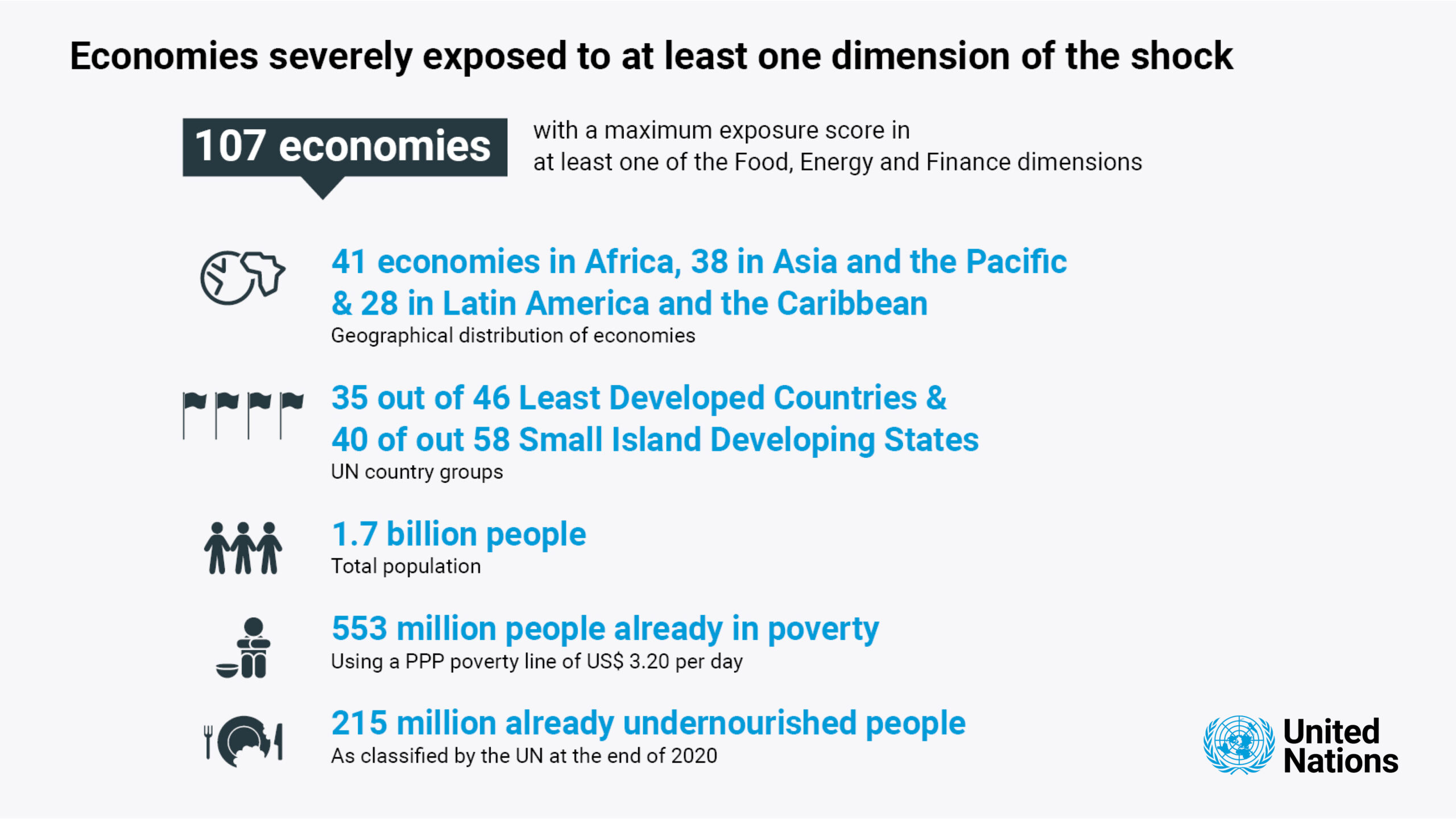 Economies severely exposed to at least one dimension of the shock

107 economies

with a maximum exposure score in at least one of the Food, Energy and Finance dimensions

41 economies in Africa, 38 in Asia and the Pacific & 28 in Latin America and the Caribbean

Geographical distribution of economies

35 out of 46 Least Developed Countries & 40 of out 58 Small Island Developing States

UN country groups

1.7 billion people

Total population

553 million people already in poverty

Using a PPP poverty line of US$ 3.20 per day

215 million already undernourished people

As classified by the UN at the end of 2020

United Nations