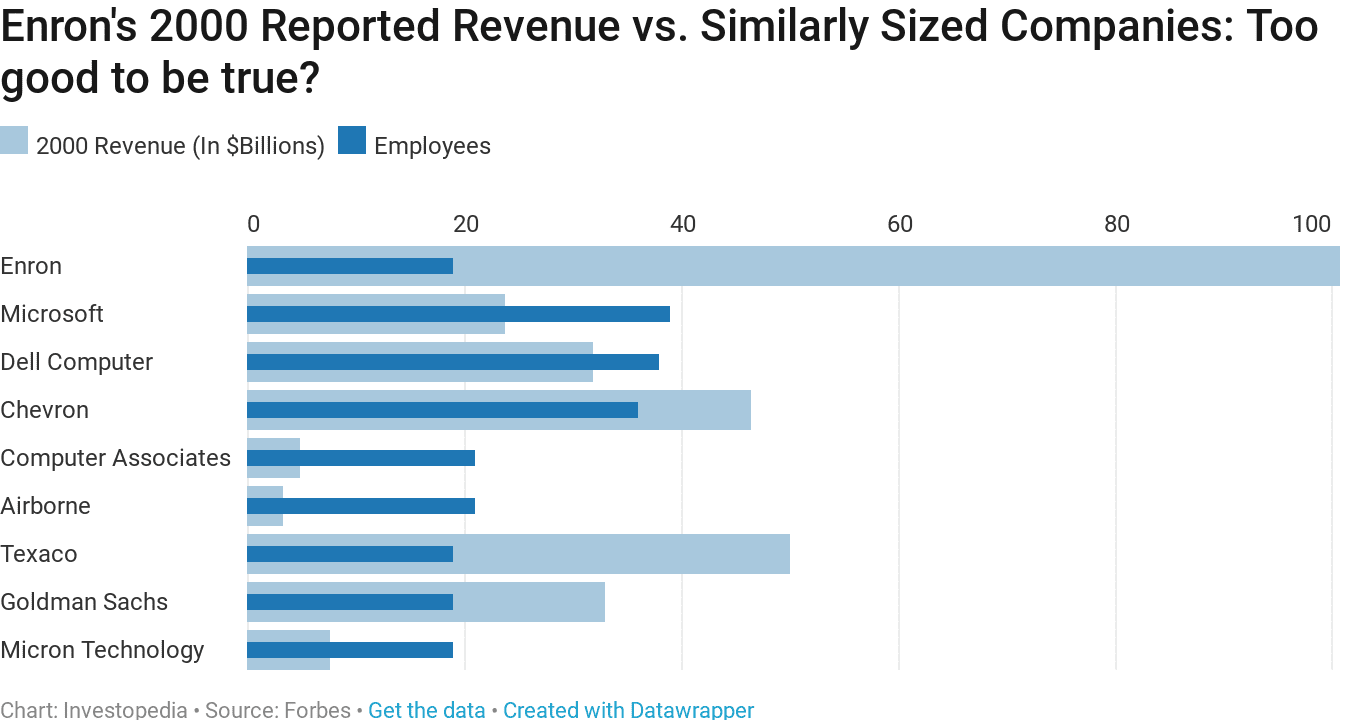 Enron's 2000 Reported Revenue vs. Similarly Sized Companies: Too good to be true?

2000 Revenue (In $Billions) Employees

0 20 40 60 80 100

Enron
Microsoft
Dell Computer
Chevron
Computer Associates
Airborne
Texaco
Goldman Sachs
Micron Technology

Chart: Investopedia • Source: Forbes • Get the data • Created with Datawrapper