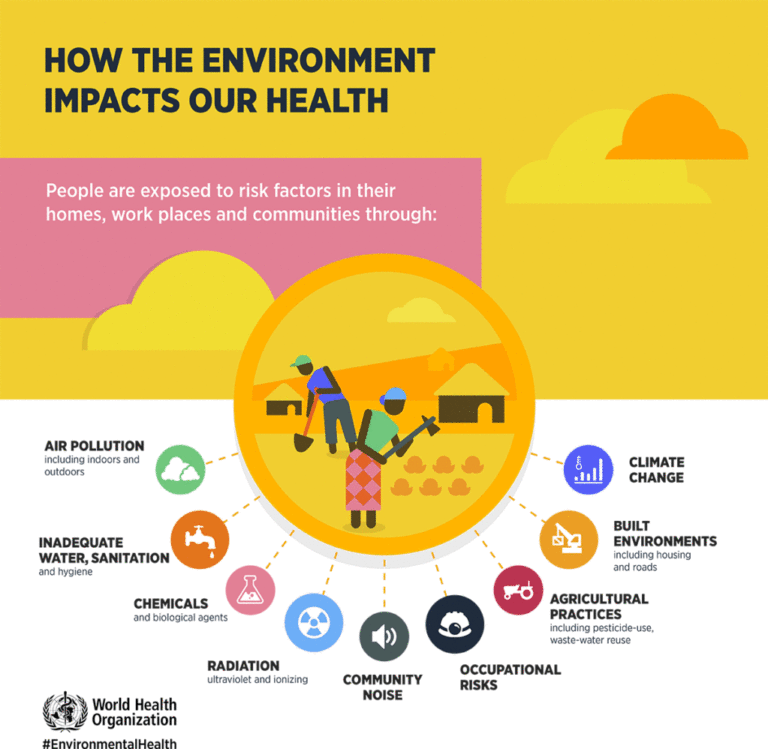 HOW THE ENVIRONMENT IMPACTS OUR HEALTH

People are exposed to risk factors in their homes, work places and communities through:

AIR POLLUTION
including indoors and outdoors

INADEQUATE WATER, SANITATION
and hygiene

CHEMICALS
and biological agents

RADIATION
ultraviolet and ionizing

COMMUNITY NOISE

OCCUPATIONAL RISKS

AGRICULTURAL PRACTICES
including pesticide-use, waste-water reuse

BUILT ENVIRONMENTS
including housing and roads

CLIMATE CHANGE

World Health Organization

#EnvironmentalHealth